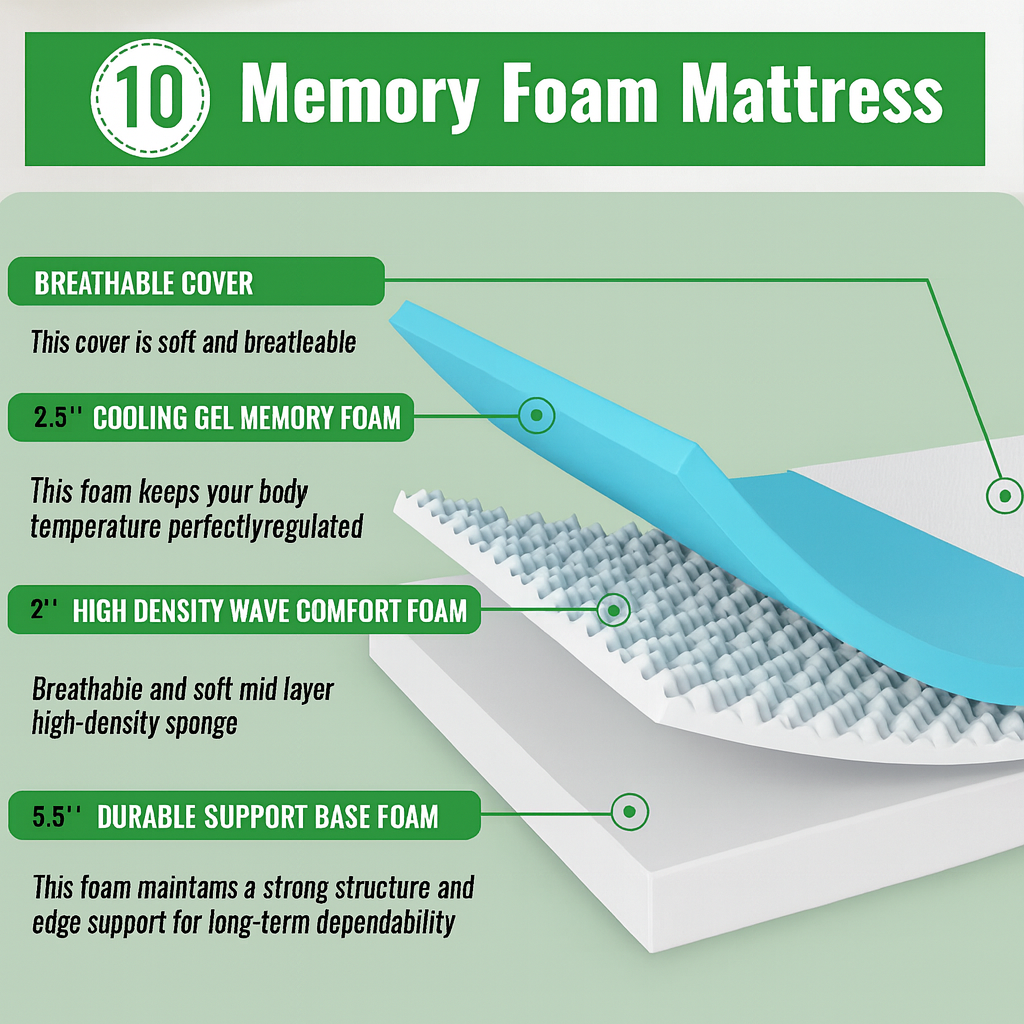 10 Memory Foam Mattress

BREATHABLE COVER

This cover is soft and breatleable

2.5'' COOLING GEL MEMORY FOAM

This foam keeps your body temperature perfectlyregulated

2'' HIGH DENSITY WAVE COMFORT FOAM

Breathabie and soft mid layer high-density sponge

5.5'' DURABLE SUPPORT BASE FOAM

This foam maintams a strong structure and edge support for long-term dependability